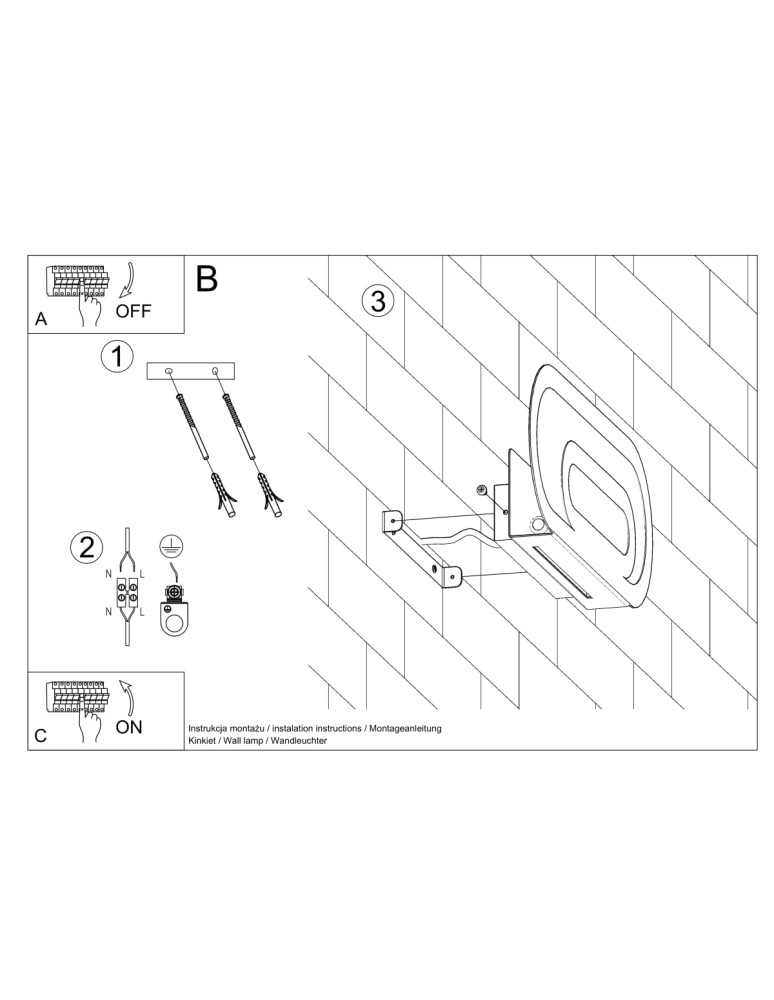 A
OFF

B

1

2
N L
N L

3

C
ON

Instrukcja montażu / instalation instructions / Montageanleitung
Kinkiet / Wall lamp / Wandleuchter