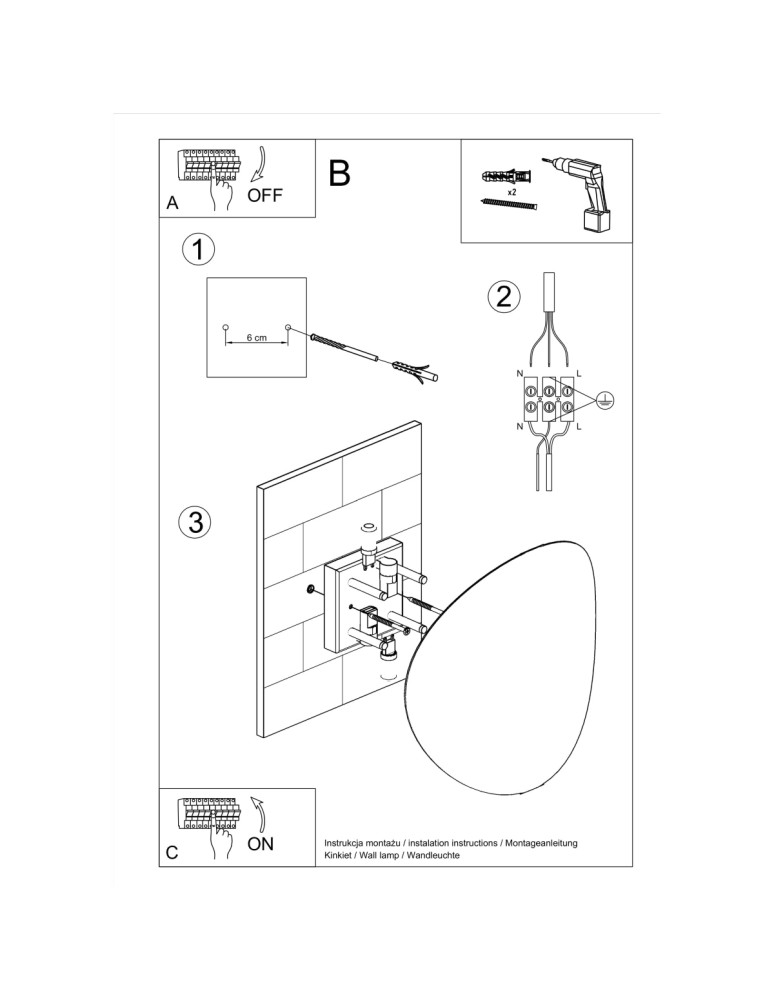 A OFF

B

x2

1

6 cm

2

N L

N L

3

C ON

Instrukcja montażu / instalation instructions / Montageanleitung
Kinkiet / Wall lamp / Wandleuchte