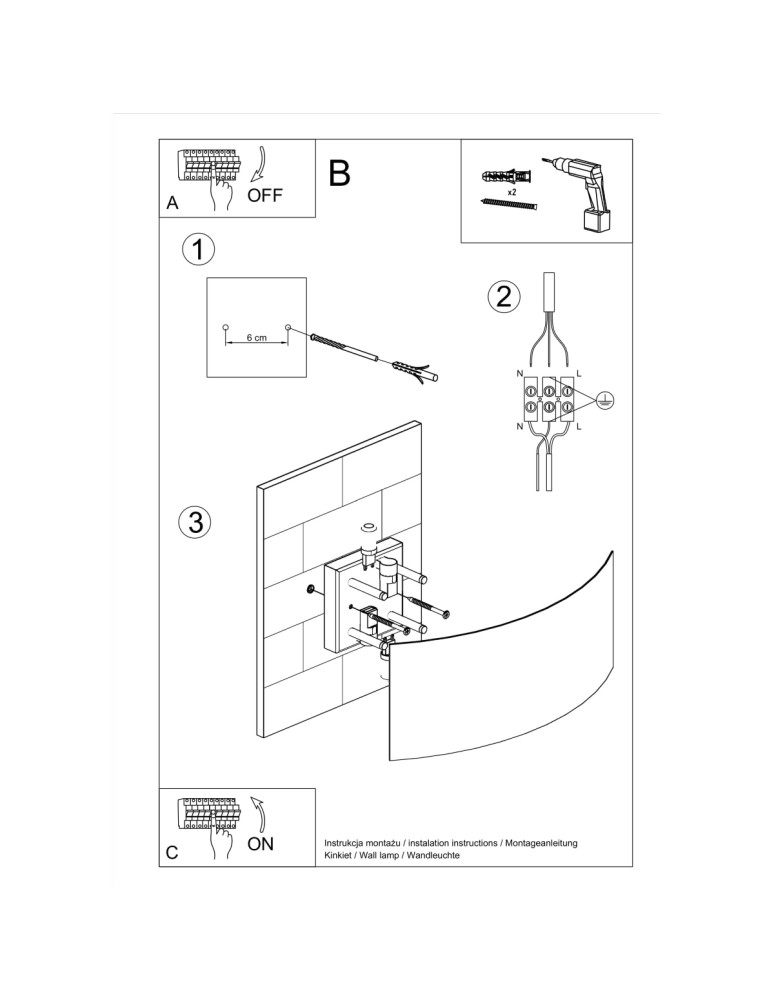 A
OFF
B
x2
1
6 cm
2
N
L
N
L
3
C
ON
Instrukcja montażu / instalation instructions / Montageanleitung
Kinkiet / Wall lamp / Wandleuchte