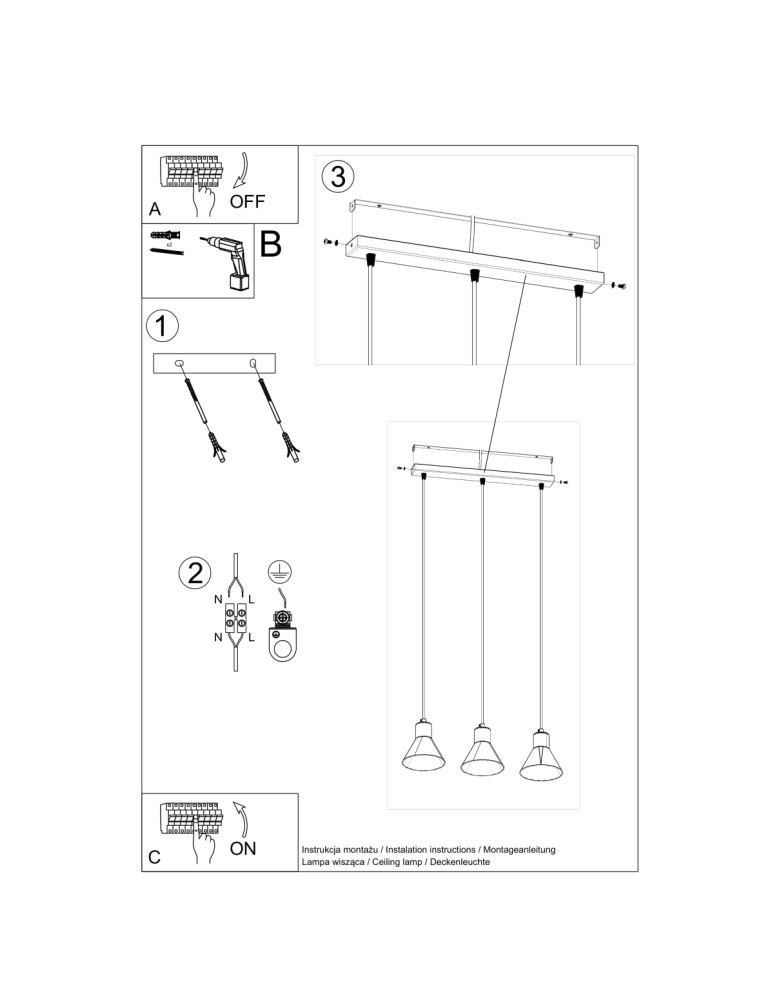 A
OFF

x2
B

1

2
N L
N L

3

C
ON

Instrukcja montażu / Instalation instructions / Montageanleitung
Lampa wisząca / Ceiling lamp / Deckenleuchte