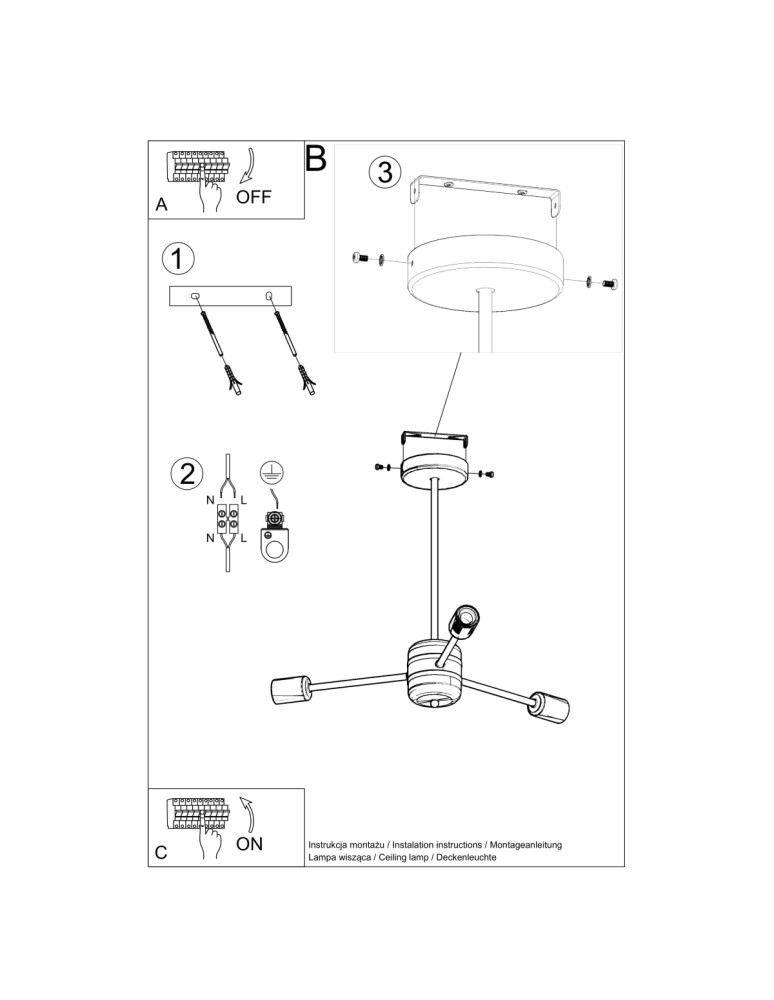 A
OFF

B

3

1

2

N L
N L

C
ON

Instrukcja montażu / Instalation instructions / Montageanleitung
Lampa wisząca / Ceiling lamp / Deckenleuchte