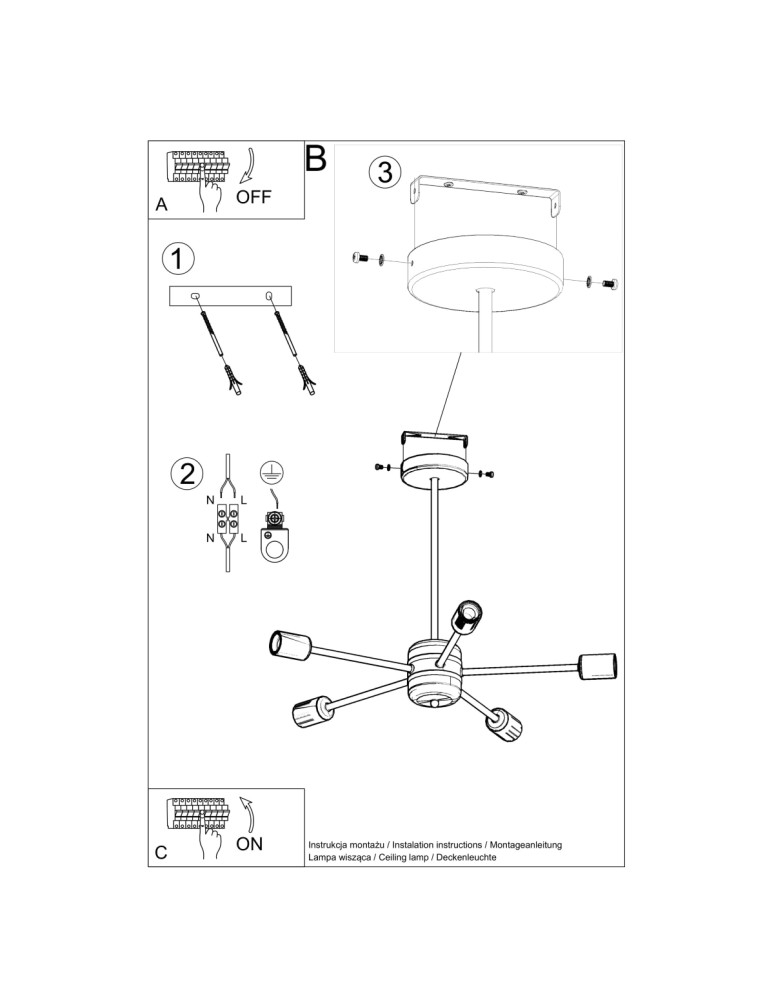 A
OFF
B
3
1
2
N
L
N
L
C
ON
Instrukcja montażu / Instalation instructions / Montageanleitung
Lampa wisząca / Ceiling lamp / Deckenleuchte