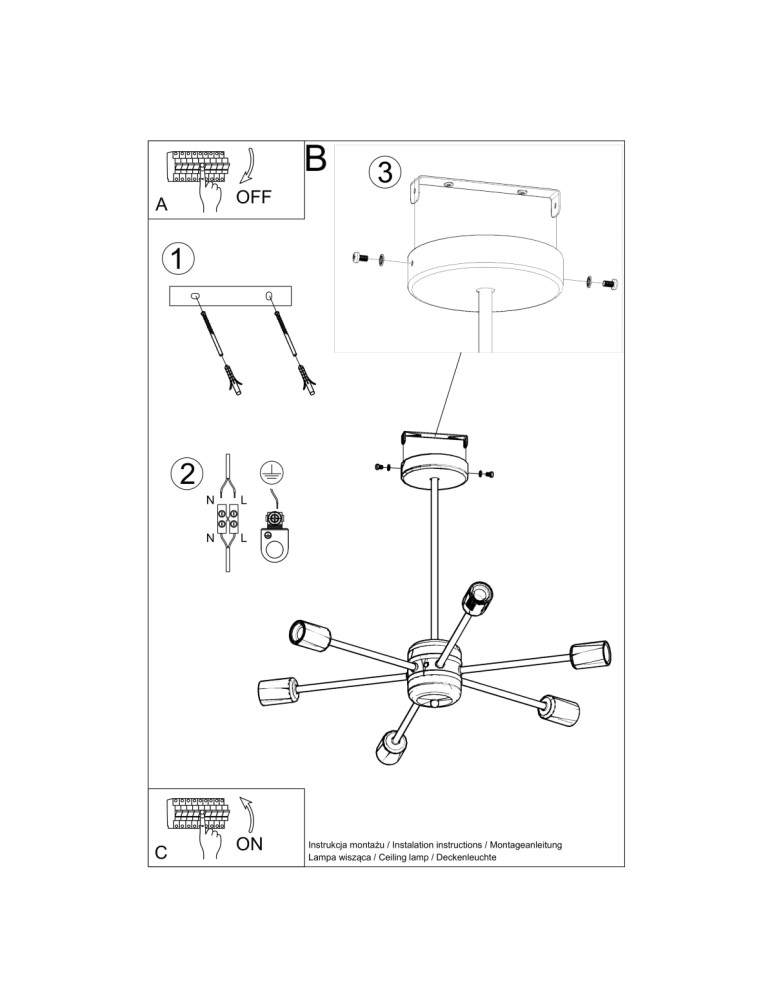 A
OFF

B

3

1

2

N L
N L

C
ON

Instrukcja montażu / Instalation instructions / Montageanleitung
Lampa wisząca / Ceiling lamp / Deckenleuchte