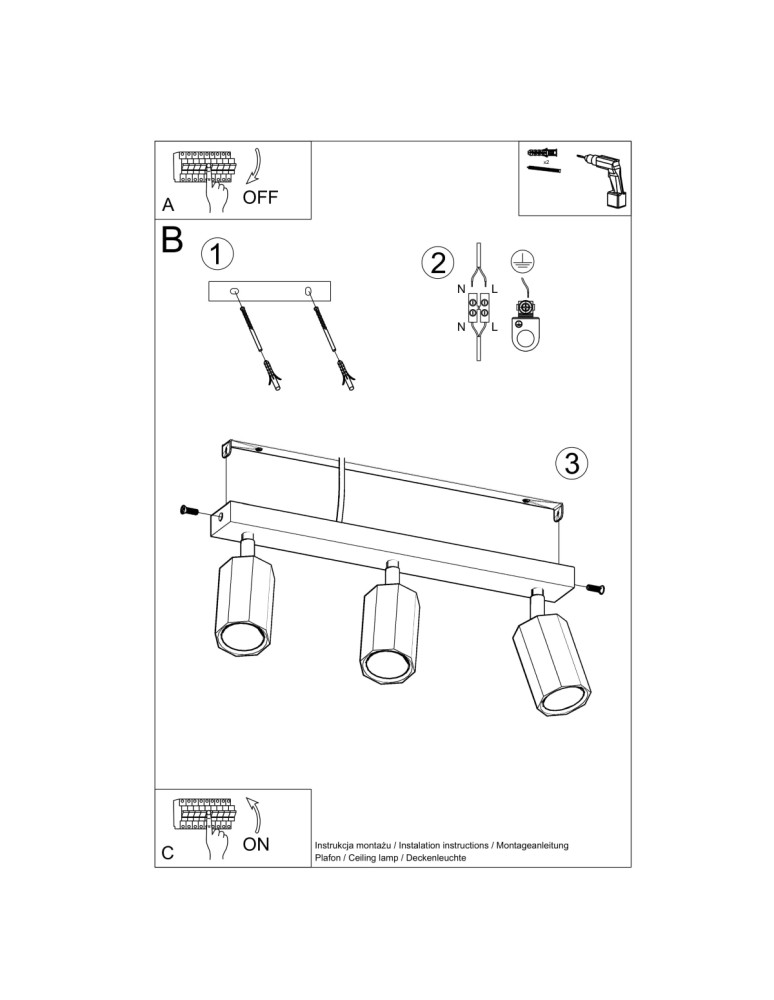 A OFF

B

1

2

N L
N L

3

C ON

Instrukcja montażu / Instalation instructions / Montageanleitung
Plafon / Ceiling lamp / Deckenleuchte