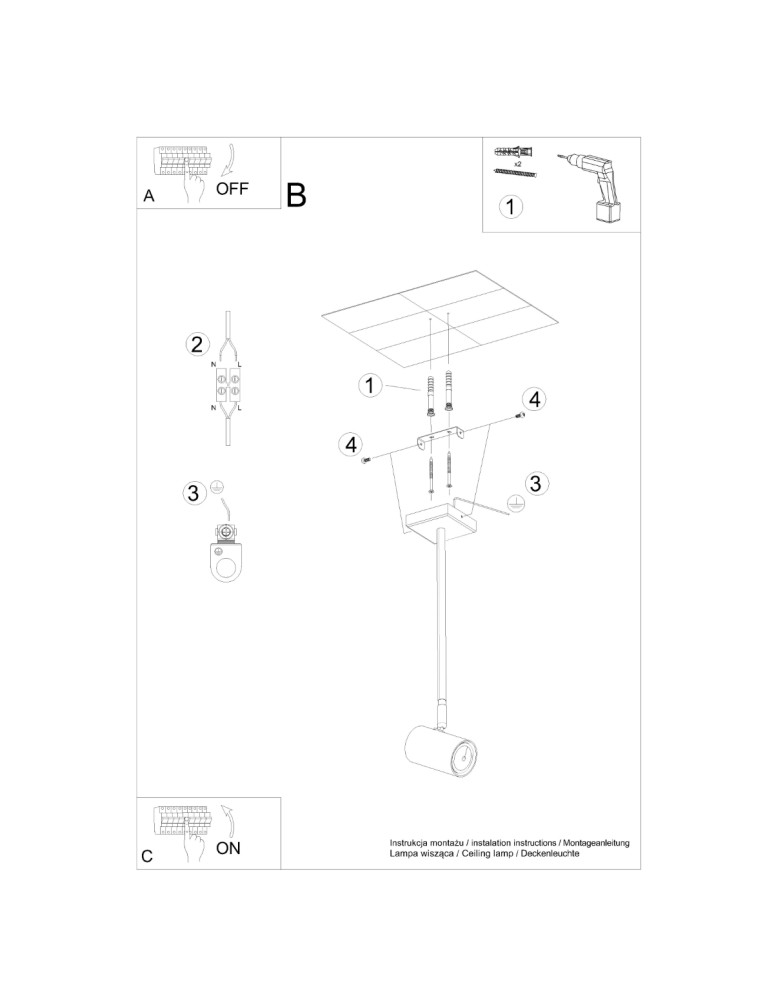 A
OFF

B

x2
1

2
N L
N L

3

1
4
4
3

C
ON

Instrukcja montażu / instalation instructions / Montageanleitung
Lampa wisząca / Ceiling lamp / Deckenleuchte