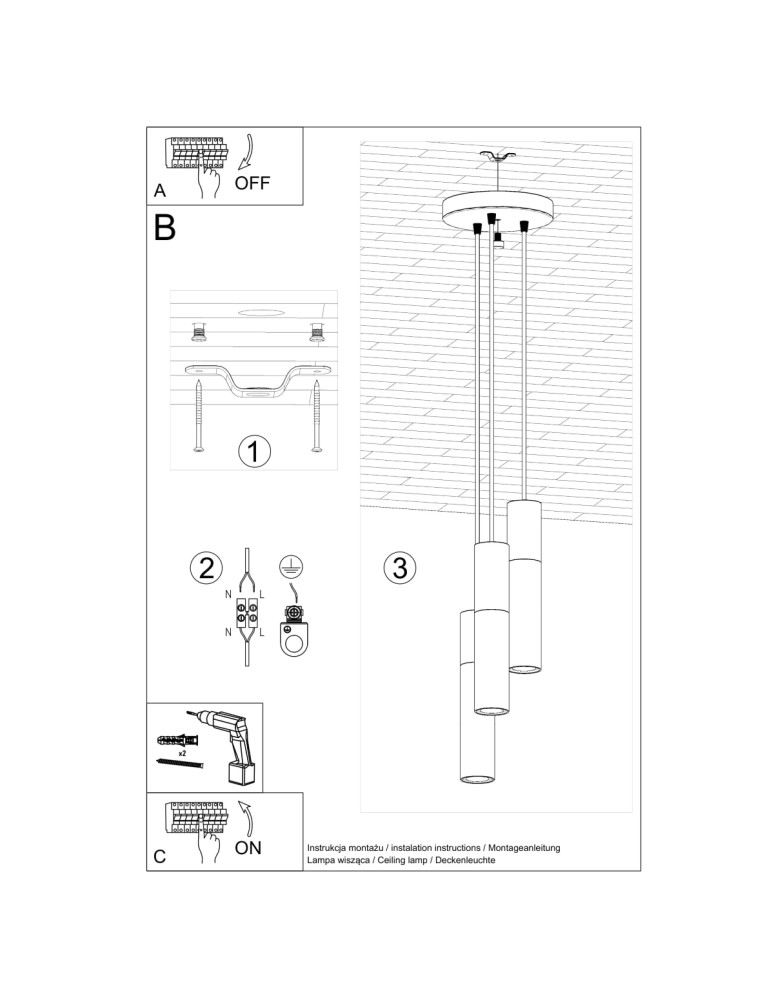 A
OFF

B

1

2
N L
N L

3

x2

C
ON

Instrukcja montażu / instalation instructions / Montageanleitung
Lampa wisząca / Ceiling lamp / Deckenleuchte