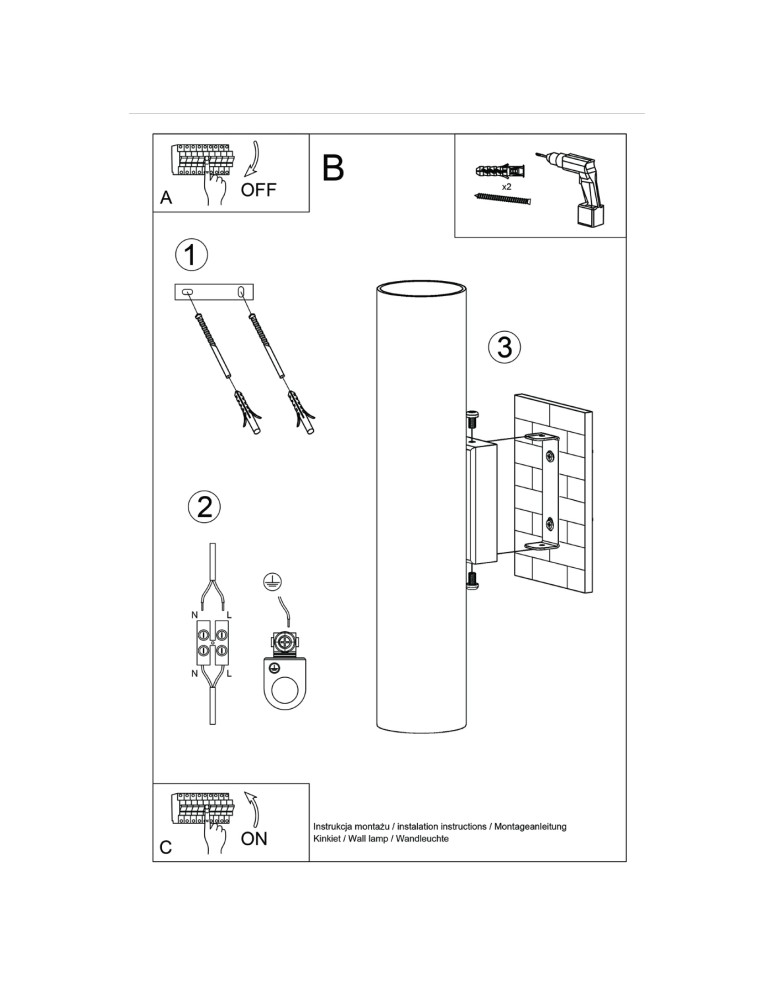 A
OFF

B

x2

1

3

2

N L
N L

C
ON

Instrukcja montażu / instalation instructions / Montageanleitung
Kinkiet / Wall lamp / Wandleuchte