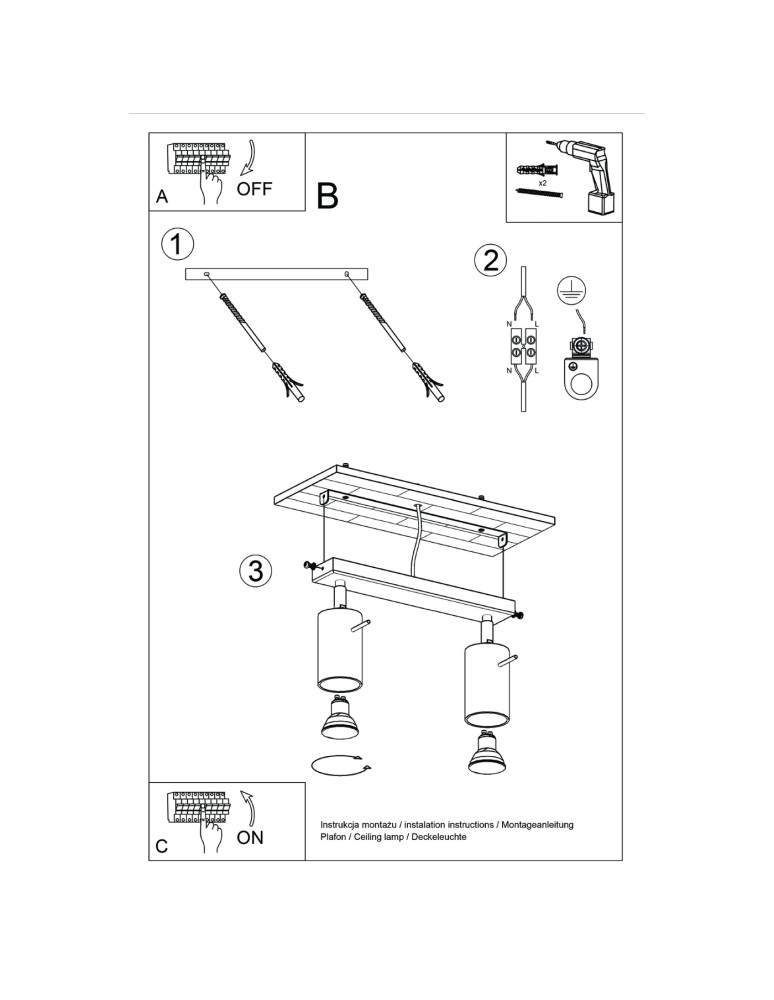 A OFF

B

x2

1

2

N L

N L

3

C ON

Instrukcja montażu / instalation instructions / Montageanleitung
Plafon / Ceiling lamp / Deckeleuchte