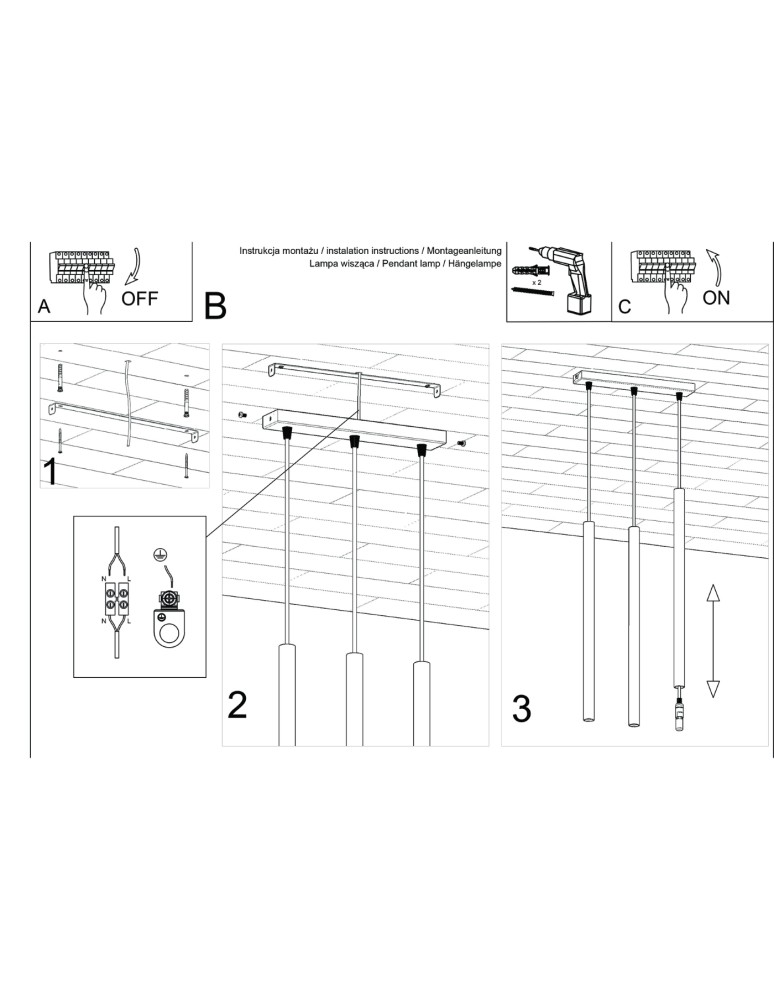 A OFF

B

Instrukcja montażu / instalation instructions / Montageanleitung
Lampa wisząca / Pendant lamp / Hängelampe

x 2

C ON

1

N L
N L

2

3